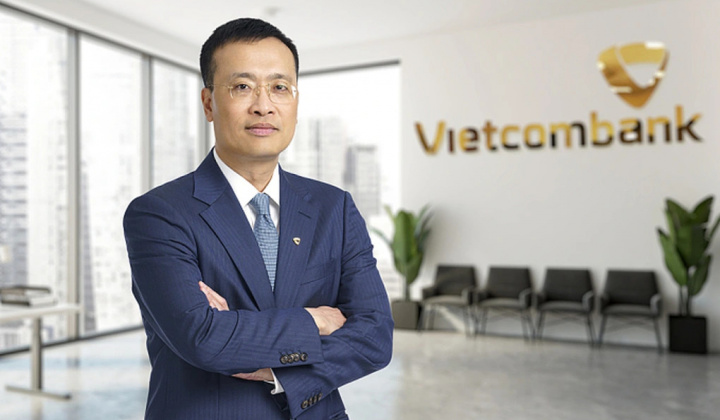 Vietcombank